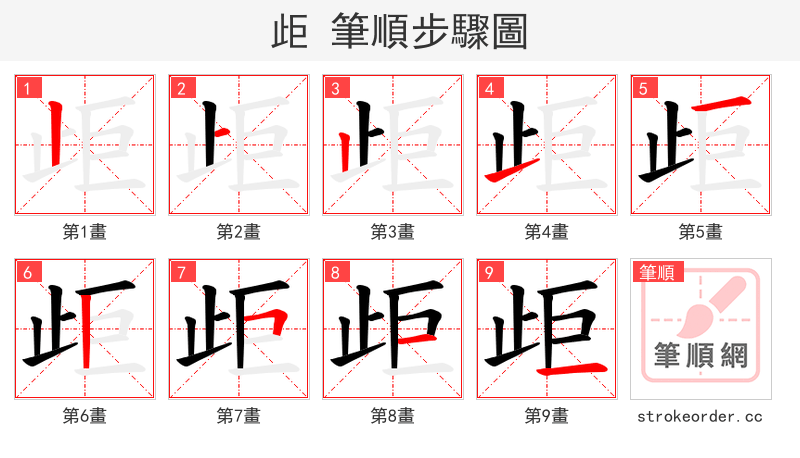 歫 筆順步驟圖

1
第1畫

2
第2畫

3
第3畫

4
第4畫

5
第5畫

6
第6畫

7
第7畫

8
第8畫

9
第9畫

筆順
筆順網
strokeorder.cc