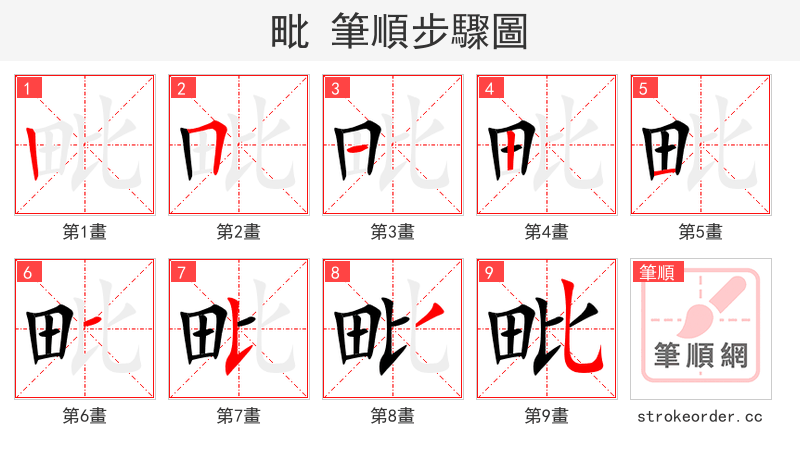 毗 筆順步驟圖

1
第1畫

2
第2畫

3
第3畫

4
第4畫

5
第5畫

6
第6畫

7
第7畫

8
第8畫

9
第9畫

筆順
筆順網
strokeorder.cc