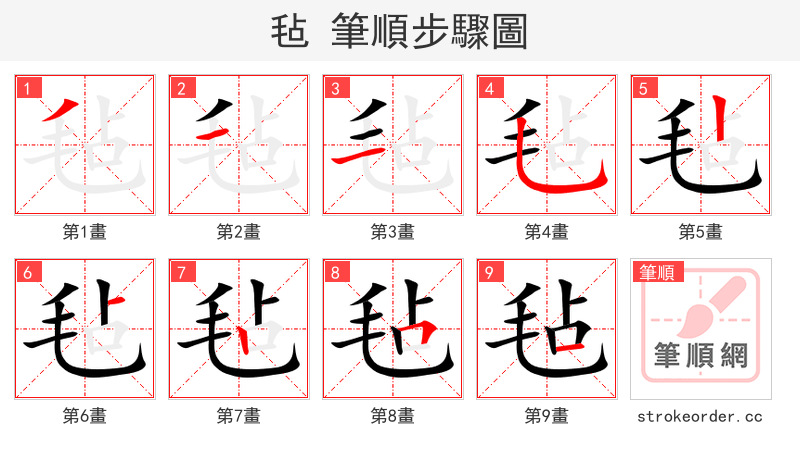 毡 筆順步驟圖

1
第1畫

2
第2畫

3
第3畫

4
第4畫

5
第5畫

6
第6畫

7
第7畫

8
第8畫

9
第9畫

筆順
筆順網
strokeorder.cc