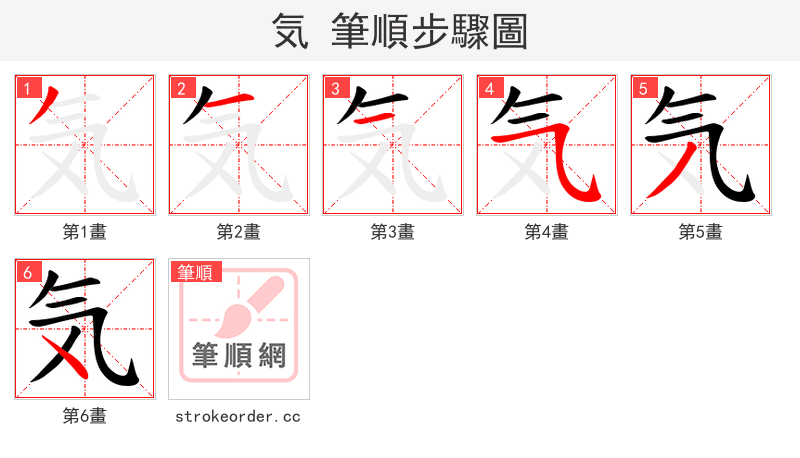 気 筆順步驟圖

1
第1畫

2
第2畫

3
第3畫

4
第4畫

5
第5畫

6
第6畫

筆順
筆順網
strokeorder.cc