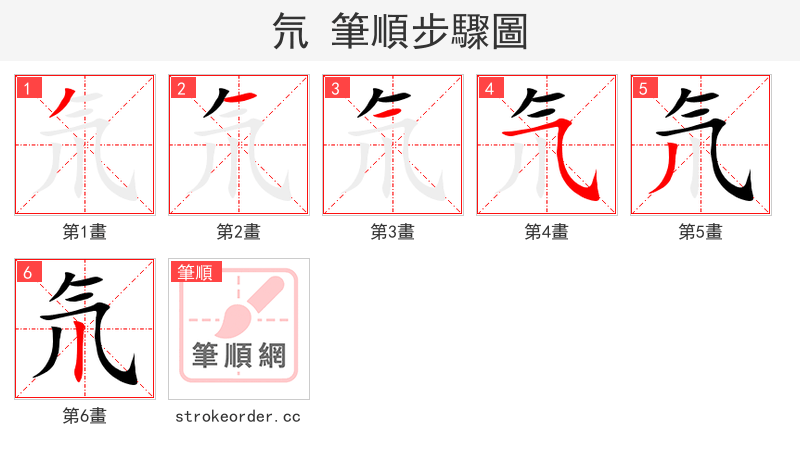 氘 筆順步驟圖

1
第1畫

2
第2畫

3
第3畫

4
第4畫

5
第5畫

6
第6畫

筆順
筆順網
strokeorder.cc