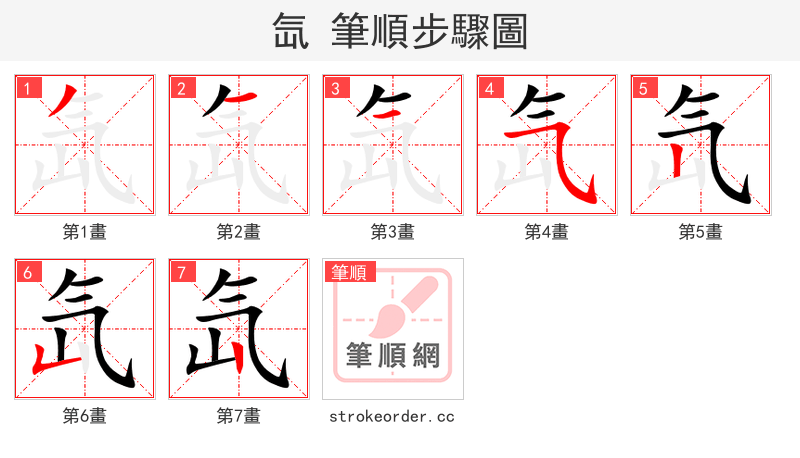 氙 筆順步驟圖

1
第1畫

2
第2畫

3
第3畫

4
第4畫

5
第5畫

6
第6畫

7
第7畫

筆順
筆順網
strokeorder.cc