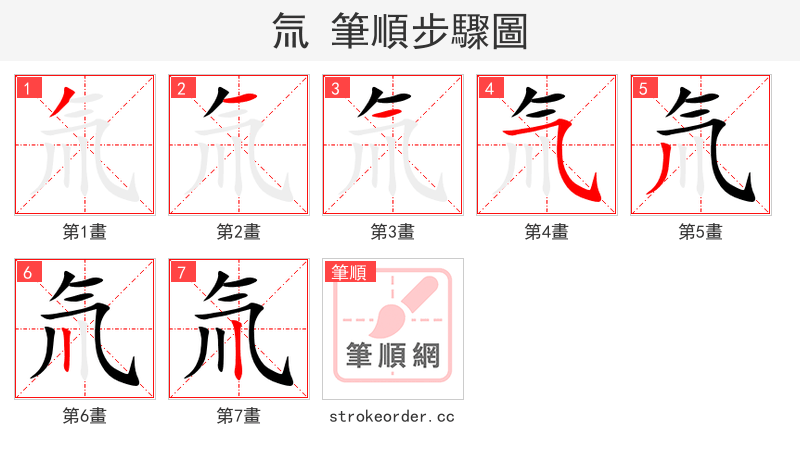 氚 筆順步驟圖

1
第1畫

2
第2畫

3
第3畫

4
第4畫

5
第5畫

6
第6畫

7
第7畫

筆順
筆順網
strokeorder.cc