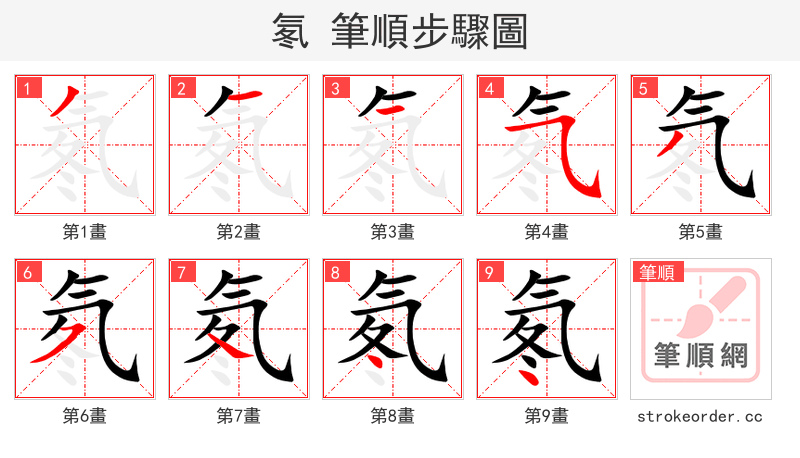 氡 筆順步驟圖

1
第1畫

2
第2畫

3
第3畫

4
第4畫

5
第5畫

6
第6畫

7
第7畫

8
第8畫

9
第9畫

筆順
筆順網
strokeorder.cc