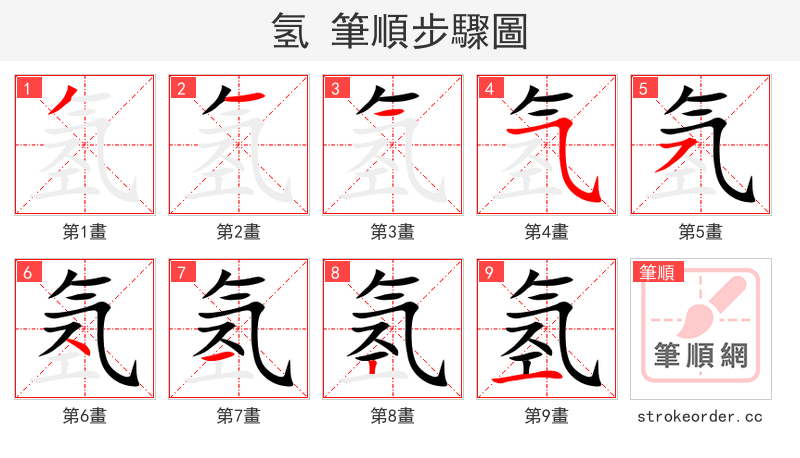 氢 筆順步驟圖

1
第1畫

2
第2畫

3
第3畫

4
第4畫

5
第5畫

6
第6畫

7
第7畫

8
第8畫

9
第9畫

筆順
筆順網
strokeorder.cc