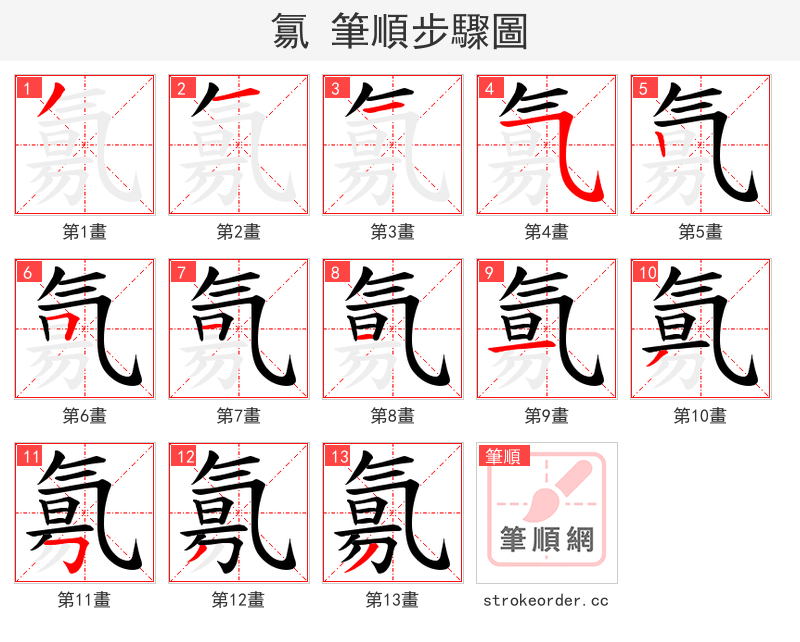 氱 筆順步驟圖

1 第1畫
2 第2畫
3 第3畫
4 第4畫
5 第5畫
6 第6畫
7 第7畫
8 第8畫
9 第9畫
10 第10畫
11 第11畫
12 第12畫
13 第13畫

筆順
筆順網
strokeorder.cc