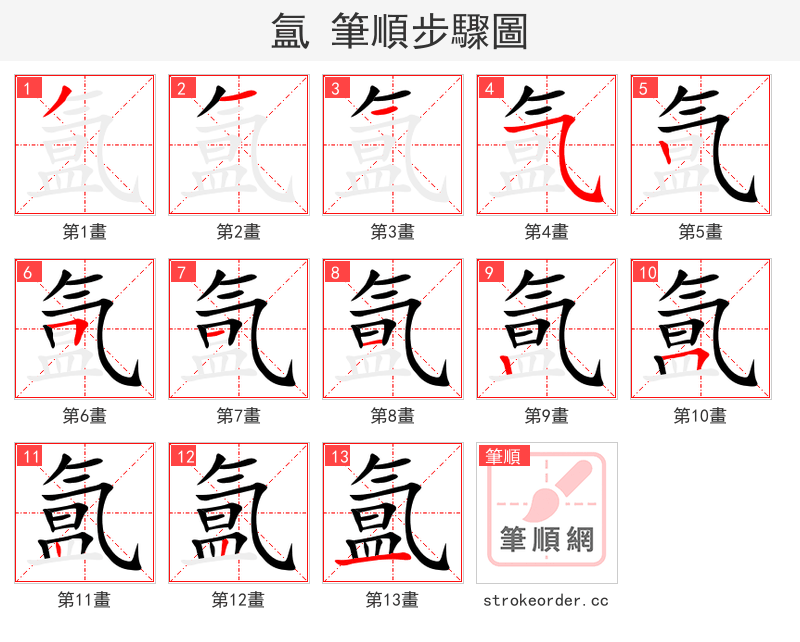 氳 筆順步驟圖

1 氳 第1畫
2 氳 第2畫
3 氳 第3畫
4 氳 第4畫
5 氳 第5畫
6 氳 第6畫
7 氳 第7畫
8 氳 第8畫
9 氳 第9畫
10 氳 第10畫
11 氳 第11畫
12 氳 第12畫
13 氳 第13畫
筆順 筆順網 strokeorder.cc