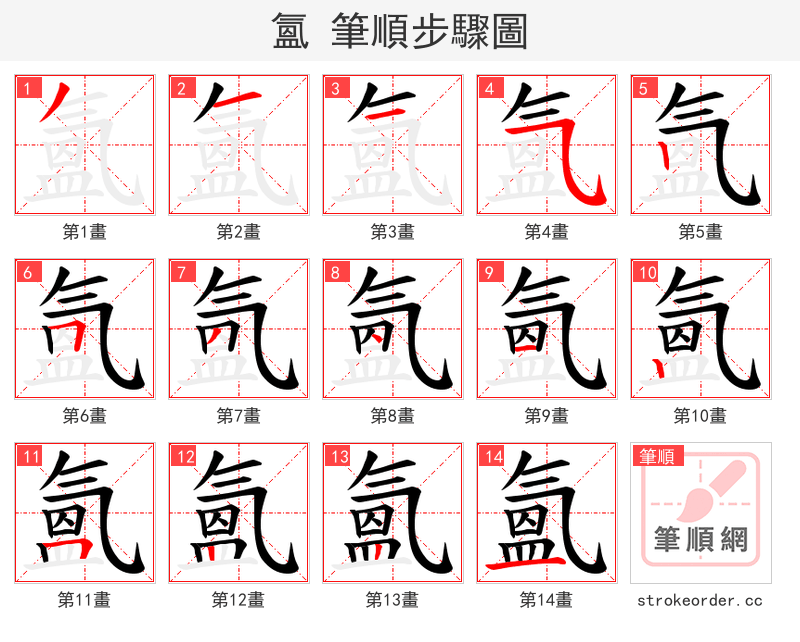 氳 筆順步驟圖

1
第1畫

2
第2畫

3
第3畫

4
第4畫

5
第5畫

6
第6畫

7
第7畫

8
第8畫

9
第9畫

10
第10畫

11
第11畫

12
第12畫

13
第13畫

14
第14畫

筆順
筆順網
strokeorder.cc