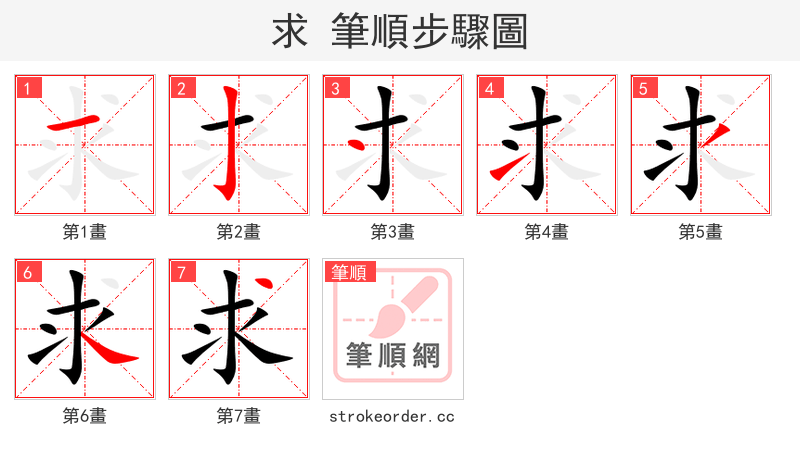 求 筆順步驟圖

1
第1畫

2
第2畫

3
第3畫

4
第4畫

5
第5畫

6
第6畫

7
第7畫

筆順
筆順網
strokeorder.cc