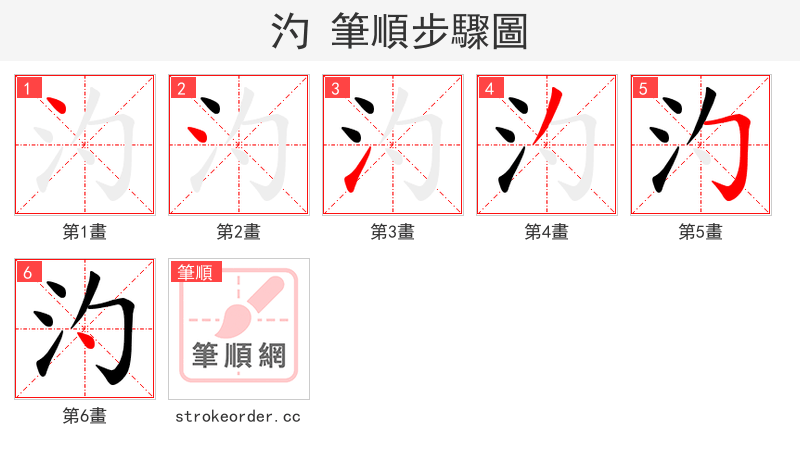 汋 筆順步驟圖

1
汋
第1畫

2
汋
第2畫

3
汋
第3畫

4
汋
第4畫

5
汋
第5畫

6
汋
第6畫

筆順
筆順網
strokeorder.cc