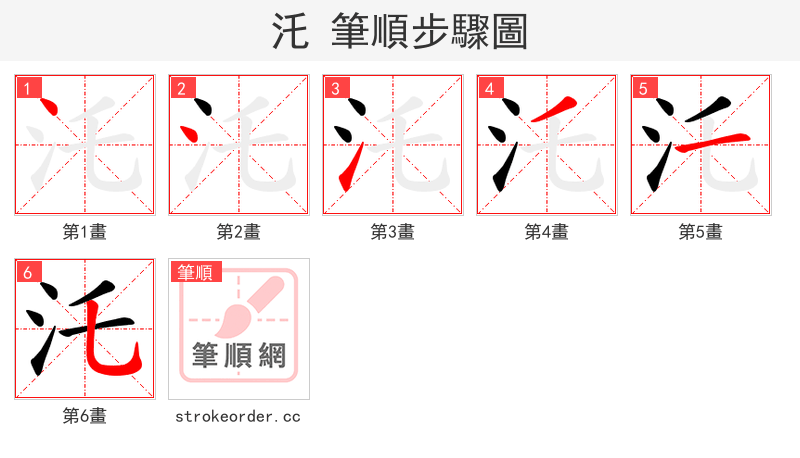 汑 筆順步驟圖

1
第1畫

2
第2畫

3
第3畫

4
第4畫

5
第5畫

6
第6畫

筆順
筆順網
strokeorder.cc