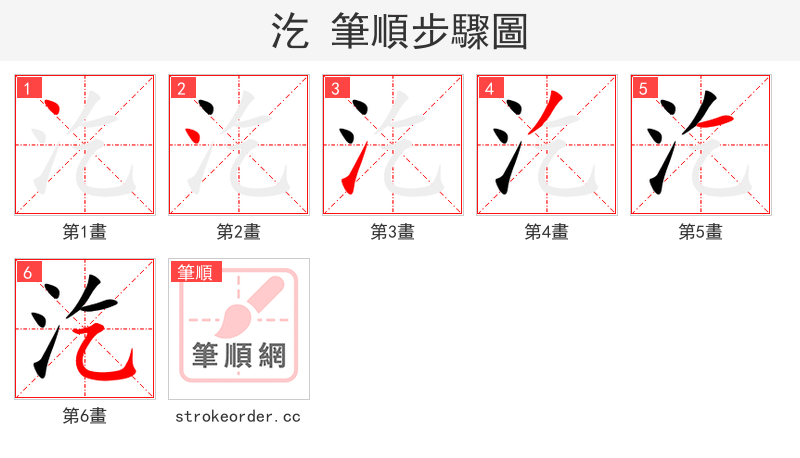 汔 筆順步驟圖

1
第1畫

2
第2畫

3
第3畫

4
第4畫

5
第5畫

6
第6畫

筆順
筆順網
strokeorder.cc