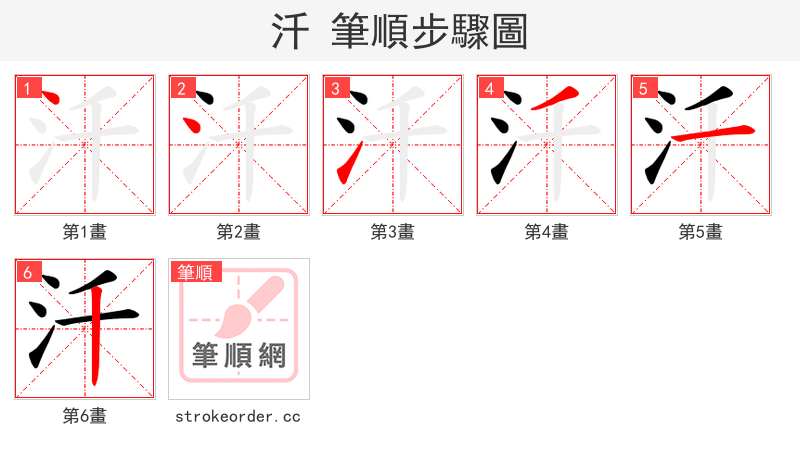 汘 筆順步驟圖

1 汘 第1畫

2 汘 第2畫

3 汘 第3畫

4 汘 第4畫

5 汘 第5畫

6 汘 第6畫

筆順 筆順網 strokeorder.cc