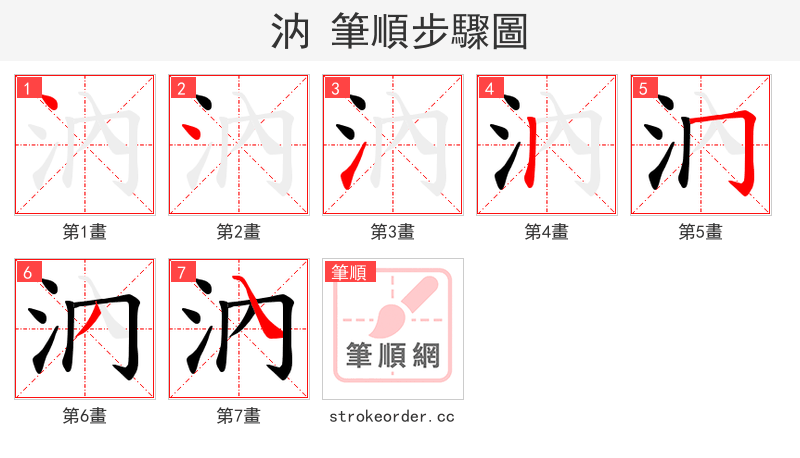 汭 筆順步驟圖

1
第1畫

2
第2畫

3
第3畫

4
第4畫

5
第5畫

6
第6畫

7
第7畫

筆順
筆順網

strokeorder.cc