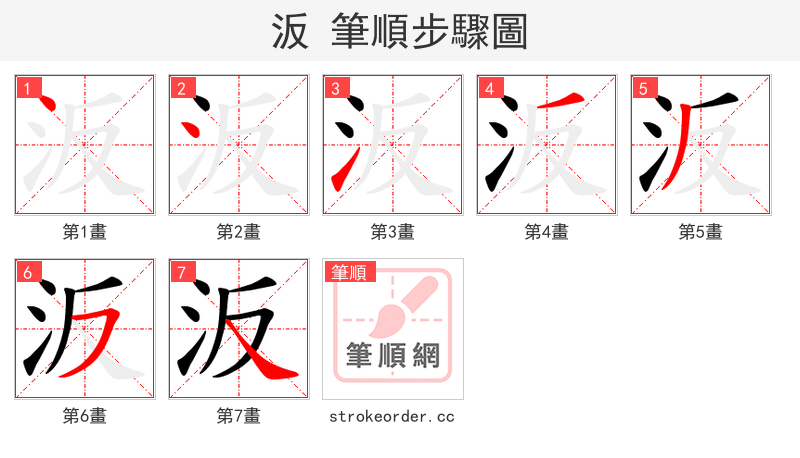 汳 筆順步驟圖

1
第1畫

2
第2畫

3
第3畫

4
第4畫

5
第5畫

6
第6畫

7
第7畫

筆順
筆順網
strokeorder.cc