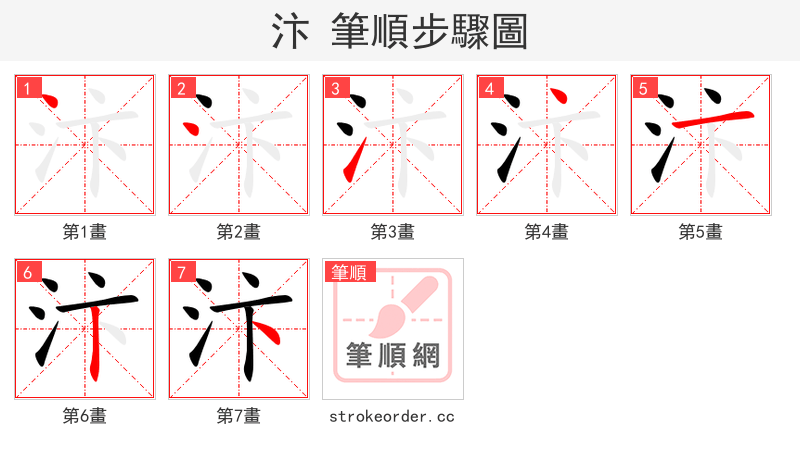 汴 筆順步驟圖

1
第1畫

2
第2畫

3
第3畫

4
第4畫

5
第5畫

6
第6畫

7
第7畫

筆順
筆順網
strokeorder.cc