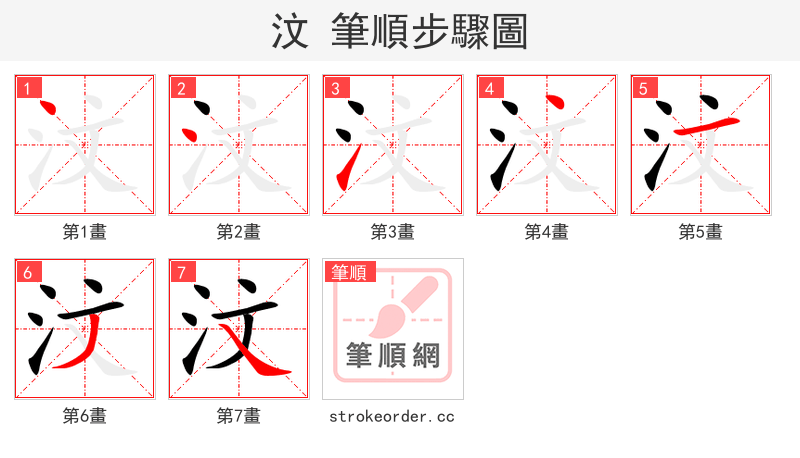 汶 筆順步驟圖

1
第1畫

2
第2畫

3
第3畫

4
第4畫

5
第5畫

6
第6畫

7
第7畫

筆順
筆順網
strokeorder.cc