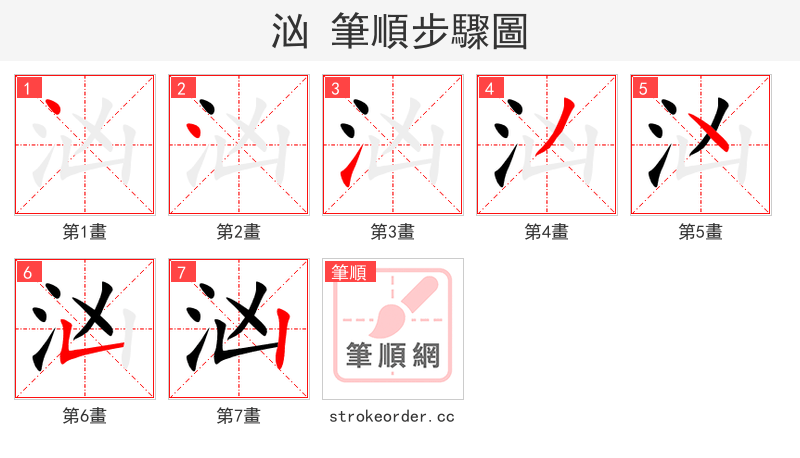 汹 筆順步驟圖

1
第1畫

2
第2畫

3
第3畫

4
第4畫

5
第5畫

6
第6畫

7
第7畫

筆順
筆順網
strokeorder.cc