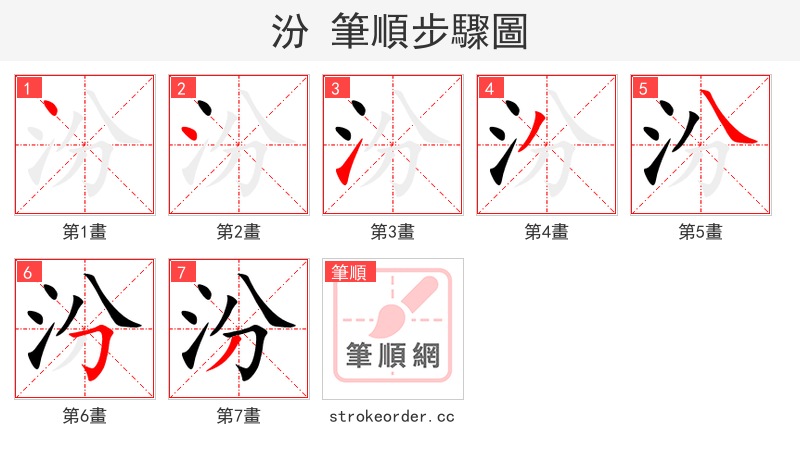 汾 筆順步驟圖

1 汾
第1畫

2 汾
第2畫

3 汾
第3畫

4 汾
第4畫

5 汾
第5畫

6 汾
第6畫

7 汾
第7畫

筆順
筆順網
strokeorder.cc