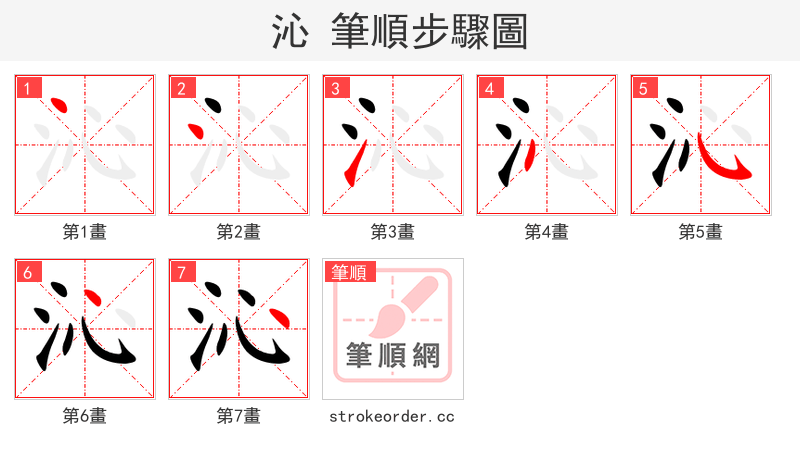 沁 筆順步驟圖

1
第1畫

2
第2畫

3
第3畫

4
第4畫

5
第5畫

6
第6畫

7
第7畫

筆順
筆順網
strokeorder.cc