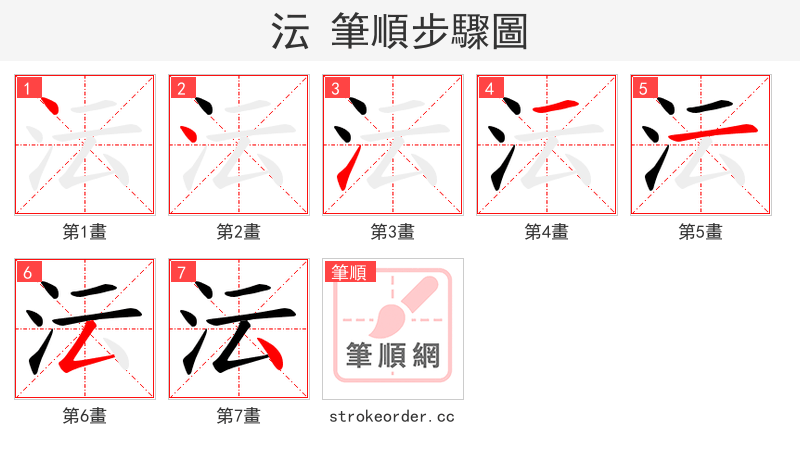 沄 筆順步驟圖

1
第1畫

2
第2畫

3
第3畫

4
第4畫

5
第5畫

6
第6畫

7
第7畫

筆順
筆順網
strokeorder.cc