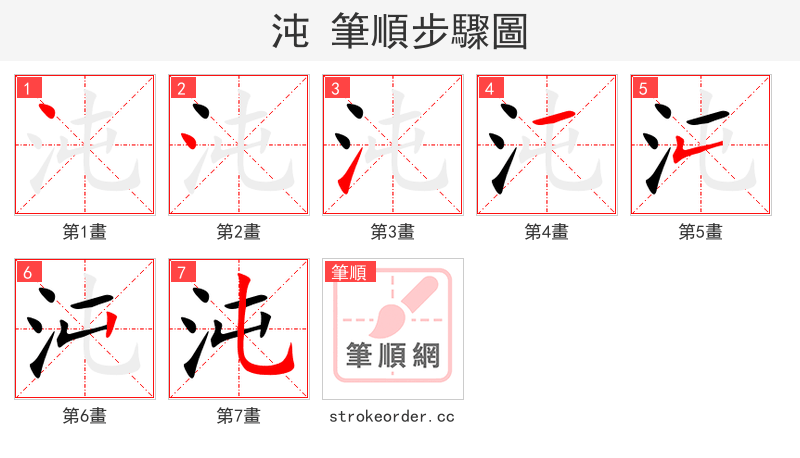 沌 筆順步驟圖

1
第1畫

2
第2畫

3
第3畫

4
第4畫

5
第5畫

6
第6畫

7
第7畫

筆順
筆順網
strokeorder.cc