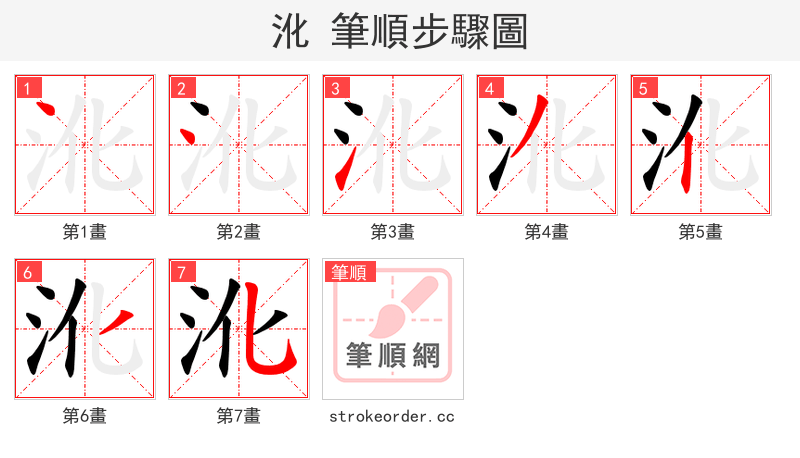 沘 筆順步驟圖

1
第1畫

2
第2畫

3
第3畫

4
第4畫

5
第5畫

6
第6畫

7
第7畫

筆順
筆順網
strokeorder.cc