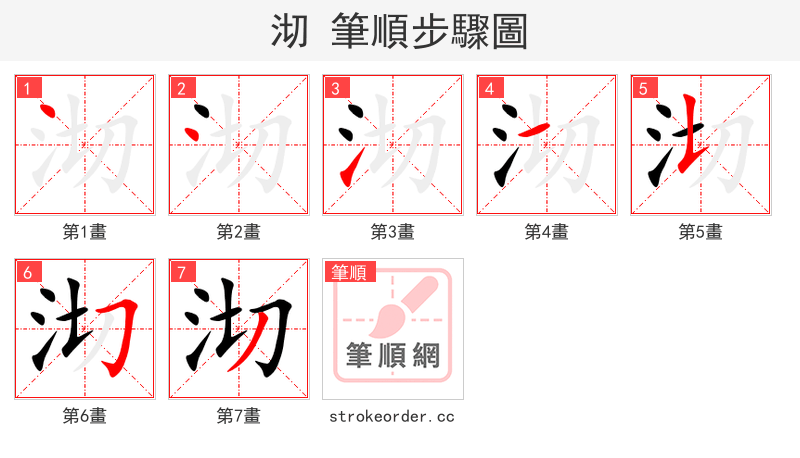 沏 筆順步驟圖

1
第1畫

2
第2畫

3
第3畫

4
第4畫

5
第5畫

6
第6畫

7
第7畫

筆順
筆順網
strokeorder.cc