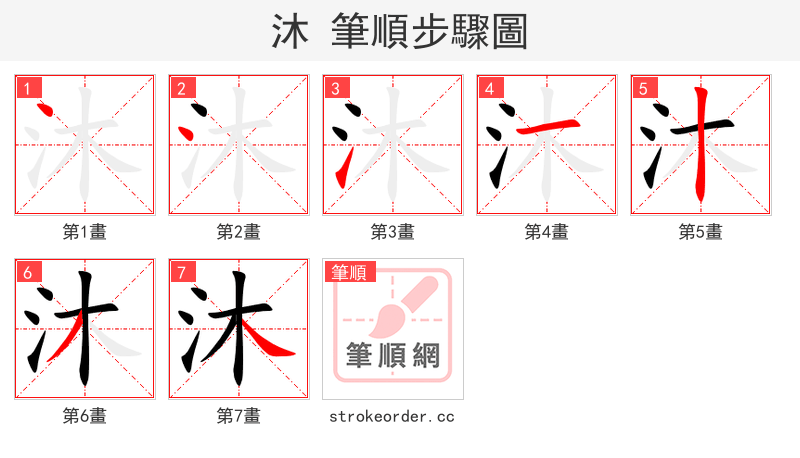 沐 筆順步驟圖

1
第1畫

2
第2畫

3
第3畫

4
第4畫

5
第5畫

6
第6畫

7
第7畫

筆順
筆順網
strokeorder.cc