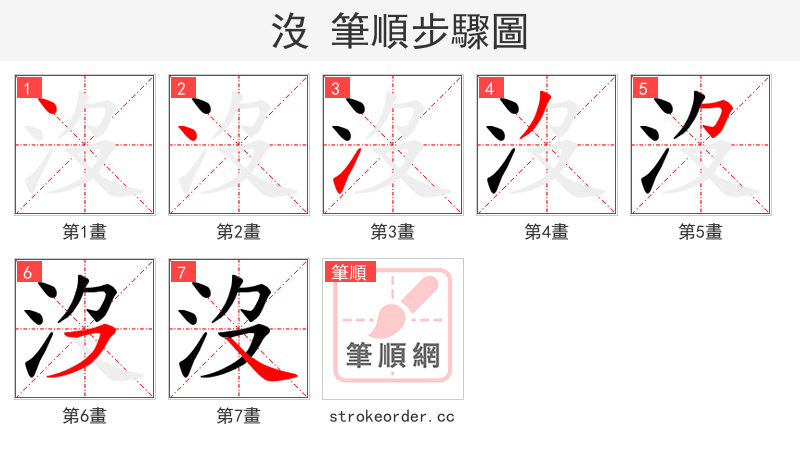 沒 筆順步驟圖

1
沒
第1畫

2
沒
第2畫

3
沒
第3畫

4
沒
第4畫

5
沒
第5畫

6
沒
第6畫

7
沒
第7畫

筆順
筆順網
strokeorder.cc