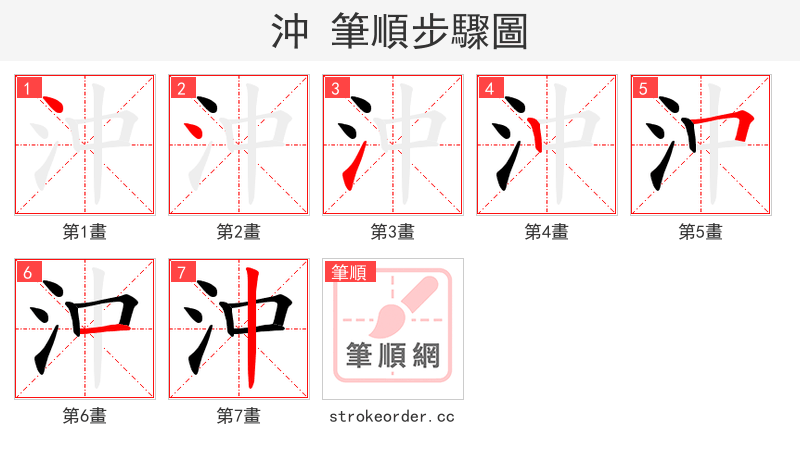 沖 筆順步驟圖

1
第1畫

2
第2畫

3
第3畫

4
第4畫

5
第5畫

6
第6畫

7
第7畫

筆順
筆順網
strokeorder.cc