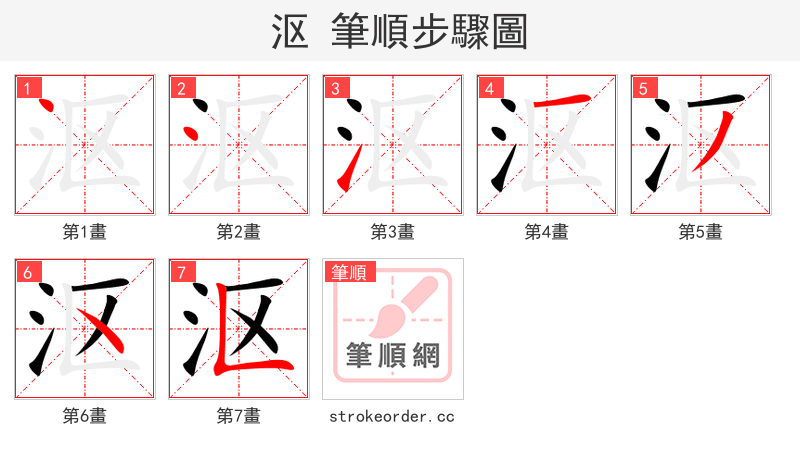 沤 筆順步驟圖

1
第1畫

2
第2畫

3
第3畫

4
第4畫

5
第5畫

6
第6畫

7
第7畫

筆順
筆順網
strokeorder.cc