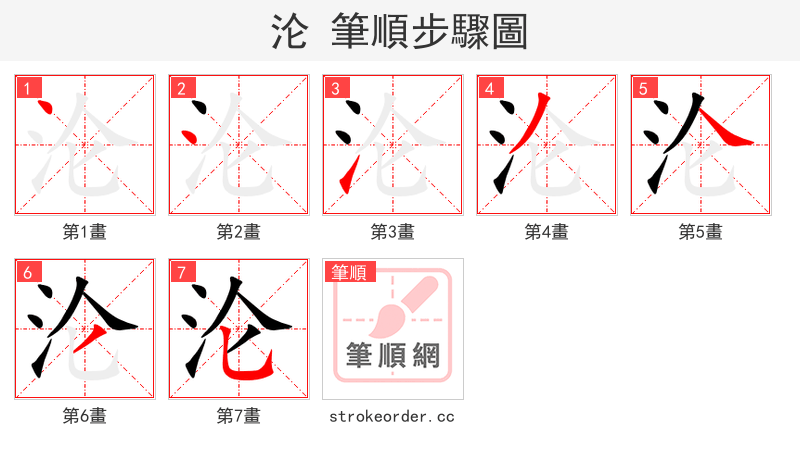 沦 筆順步驟圖

1
第1畫

2
第2畫

3
第3畫

4
第4畫

5
第5畫

6
第6畫

7
第7畫

筆順
筆順網
strokeorder.cc