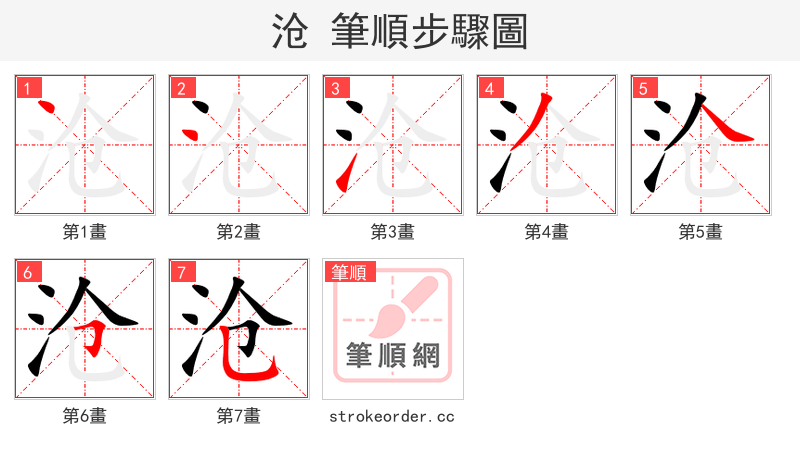 沧 筆順步驟圖

1
第1畫

2
第2畫

3
第3畫

4
第4畫

5
第5畫

6
第6畫

7
第7畫

筆順
筆順網
strokeorder.cc