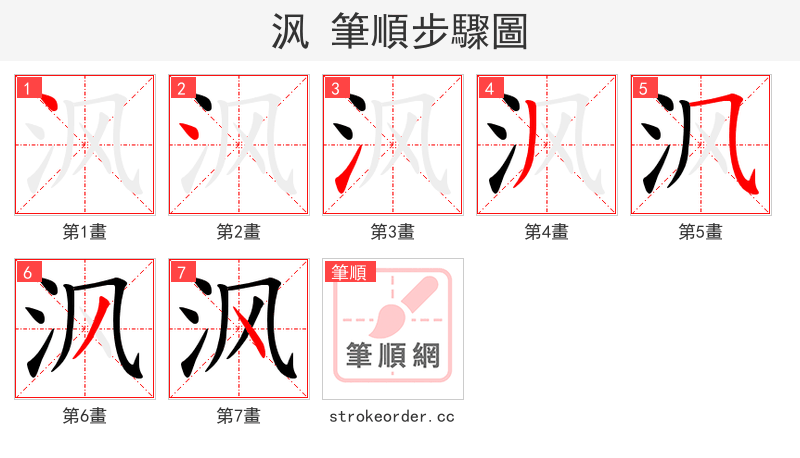 沨 筆順步驟圖

1
沨
第1畫

2
沨
第2畫

3
沨
第3畫

4
沨
第4畫

5
沨
第5畫

6
沨
第6畫

7
沨
第7畫

筆順
筆順網
strokeorder.cc