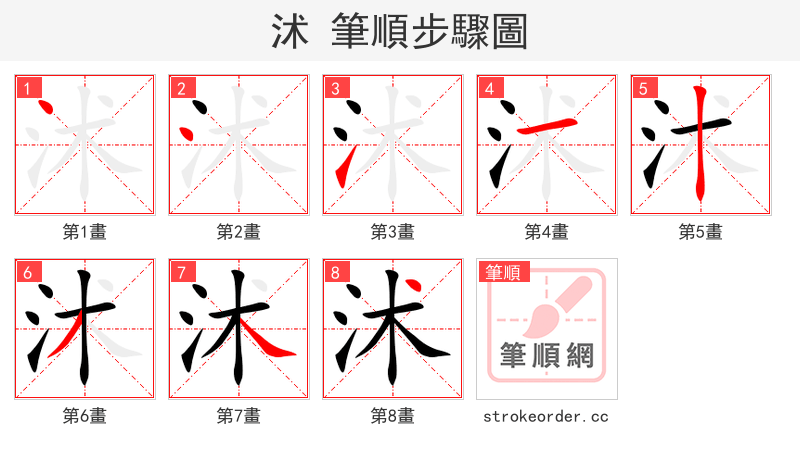 沭 筆順步驟圖

1
第1畫

2
第2畫

3
第3畫

4
第4畫

5
第5畫

6
第6畫

7
第7畫

8
第8畫

筆順
筆順網
strokeorder.cc