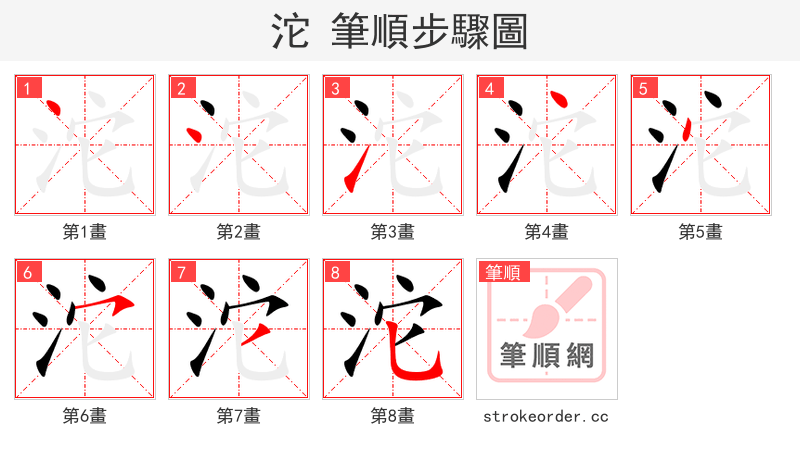 沱 筆順步驟圖

1
第1畫

2
第2畫

3
第3畫

4
第4畫

5
第5畫

6
第6畫

7
第7畫

8
第8畫

筆順
筆順網
strokeorder.cc