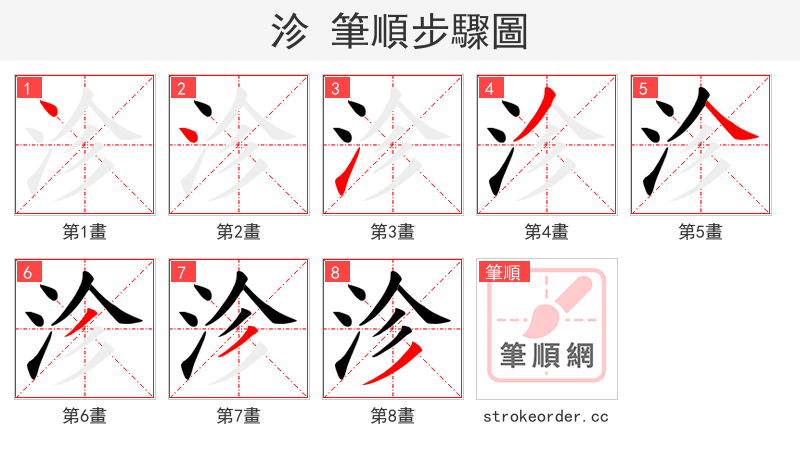 沴 筆順步驟圖

1
第1畫

2
第2畫

3
第3畫

4
第4畫

5
第5畫

6
第6畫

7
第7畫

8
第8畫

筆順
筆順網
strokeorder.cc