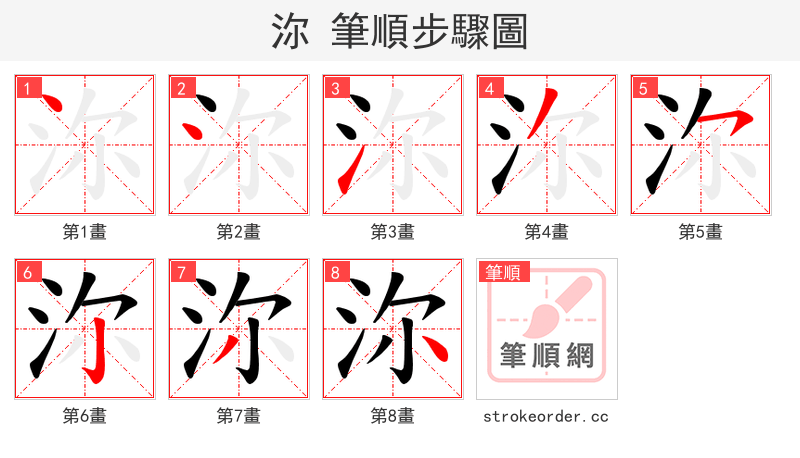 沵 筆順步驟圖

1
第1畫

2
第2畫

3
第3畫

4
第4畫

5
第5畫

6
第6畫

7
第7畫

8
第8畫

筆順
筆順網
strokeorder.cc