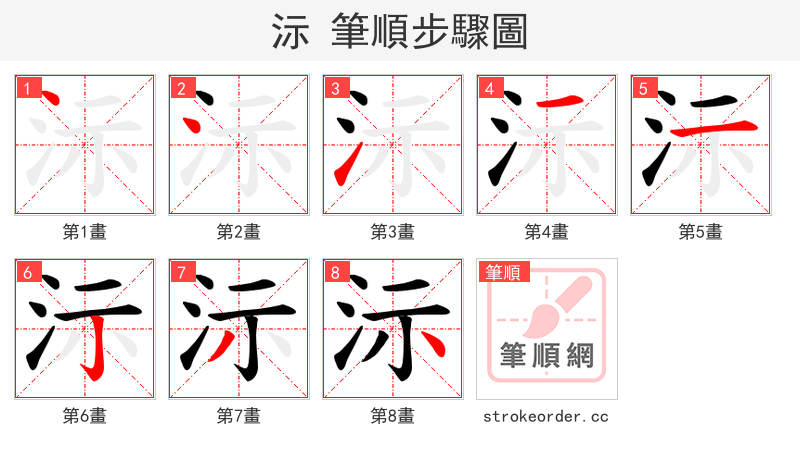 沶 筆順步驟圖

1 第1畫

2 第2畫

3 第3畫

4 第4畫

5 第5畫

6 第6畫

7 第7畫

8 第8畫

筆順 筆順網

strokeorder.cc