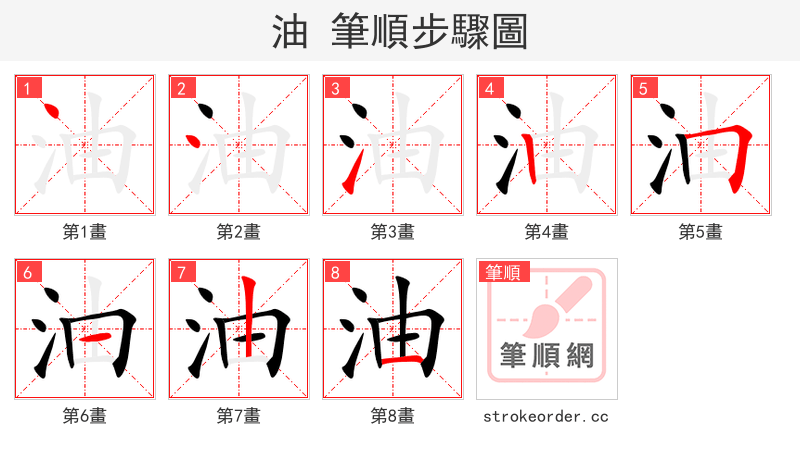 油 筆順步驟圖

1
第1畫

2
第2畫

3
第3畫

4
第4畫

5
第5畫

6
第6畫

7
第7畫

8
第8畫

筆順
筆順網

strokeorder.cc