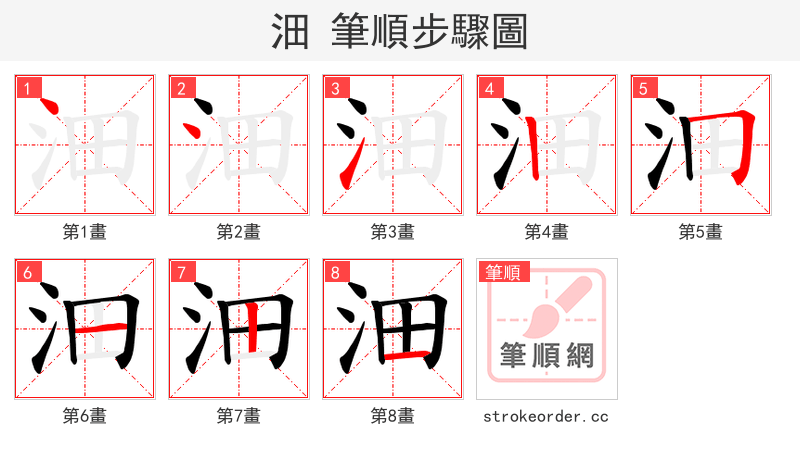 沺 筆順步驟圖

1
第1畫

2
第2畫

3
第3畫

4
第4畫

5
第5畫

6
第6畫

7
第7畫

8
第8畫

筆順
筆順網
strokeorder.cc