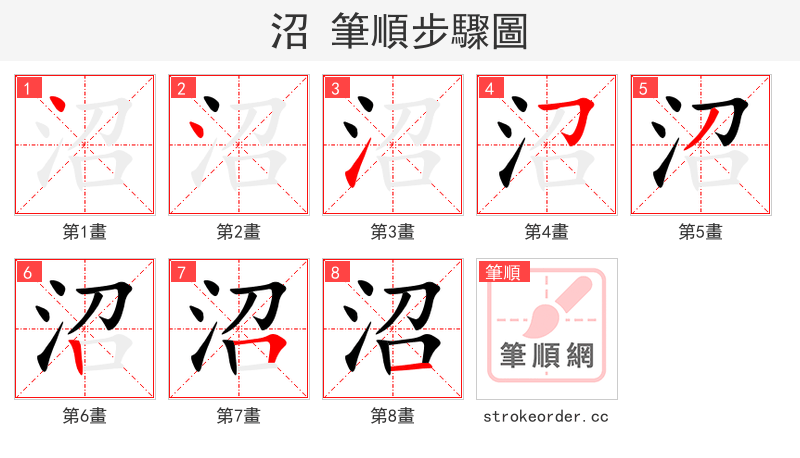 沼 筆順步驟圖

1
沼
第1畫

2
沼
第2畫

3
沼
第3畫

4
沼
第4畫

5
沼
第5畫

6
沼
第6畫

7
沼
第7畫

8
沼
第8畫

筆順
筆順網
strokeorder.cc