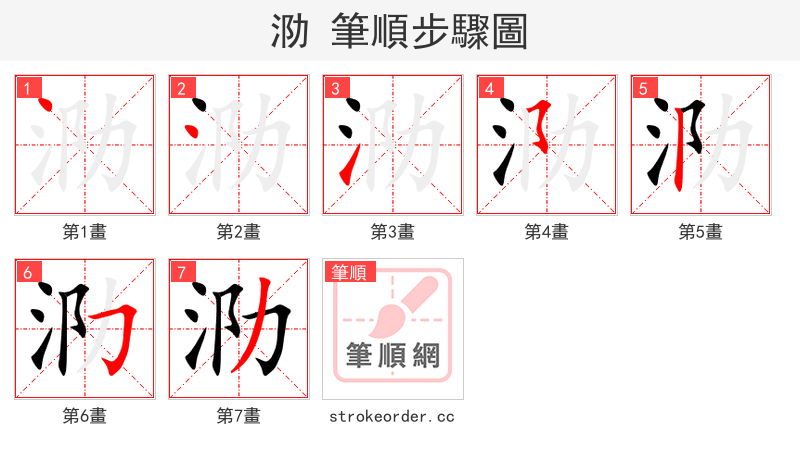 泐 筆順步驟圖

1
第1畫

2
第2畫

3
第3畫

4
第4畫

5
第5畫

6
第6畫

7
第7畫

筆順
筆順網
strokeorder.cc