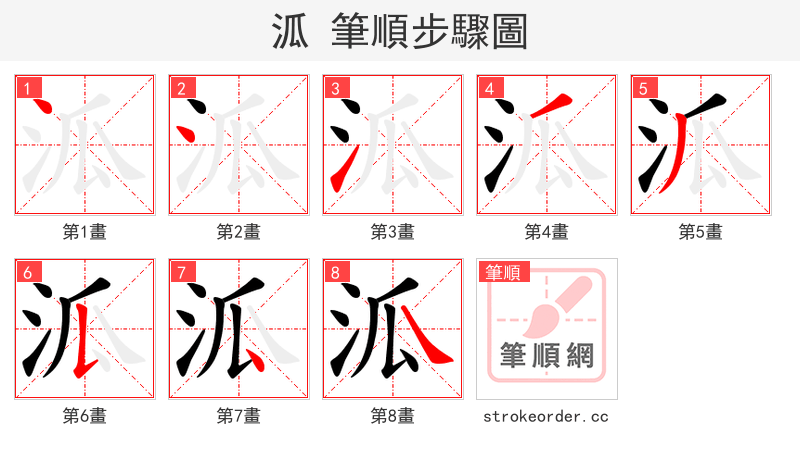 泒 筆順步驟圖

1
第1畫

2
第2畫

3
第3畫

4
第4畫

5
第5畫

6
第6畫

7
第7畫

8
第8畫

筆順
筆順網
strokeorder.cc