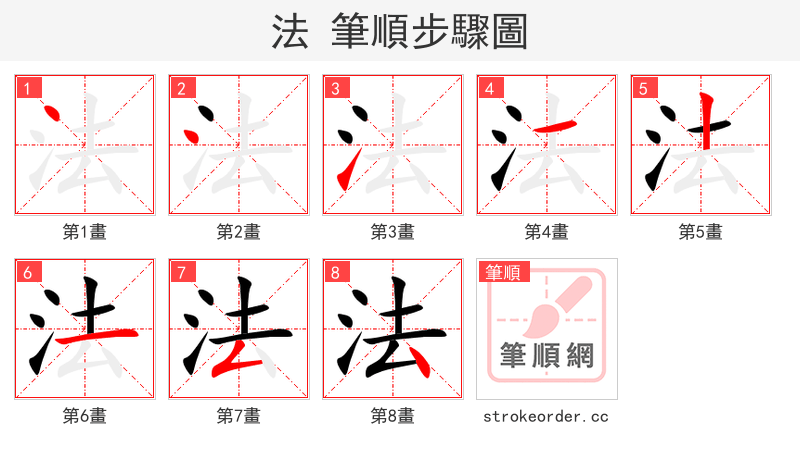 法 筆順步驟圖

1
法
第1畫

2
法
第2畫

3
法
第3畫

4
法
第4畫

5
法
第5畫

6
法
第6畫

7
法
第7畫

8
法
第8畫

筆順
筆順網
strokeorder.cc