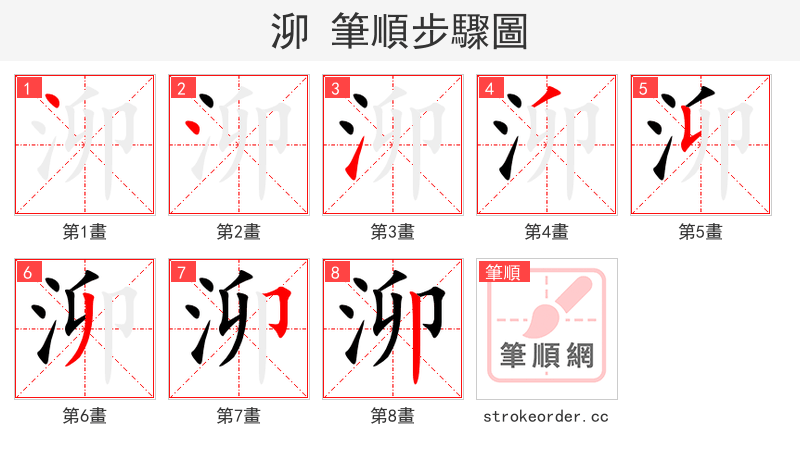 泖 筆順步驟圖

1
第1畫

2
第2畫

3
第3畫

4
第4畫

5
第5畫

6
第6畫

7
第7畫

8
第8畫

筆順
筆順網
strokeorder.cc