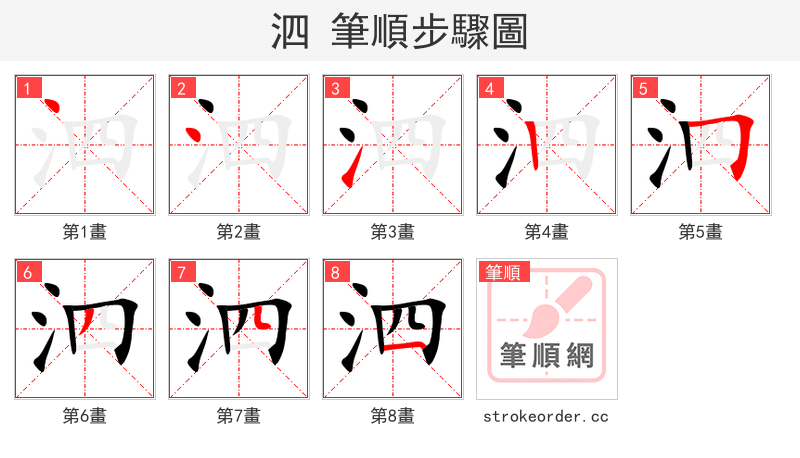 泗 筆順步驟圖

1
第1畫

2
第2畫

3
第3畫

4
第4畫

5
第5畫

6
第6畫

7
第7畫

8
第8畫

筆順
筆順網
strokeorder.cc