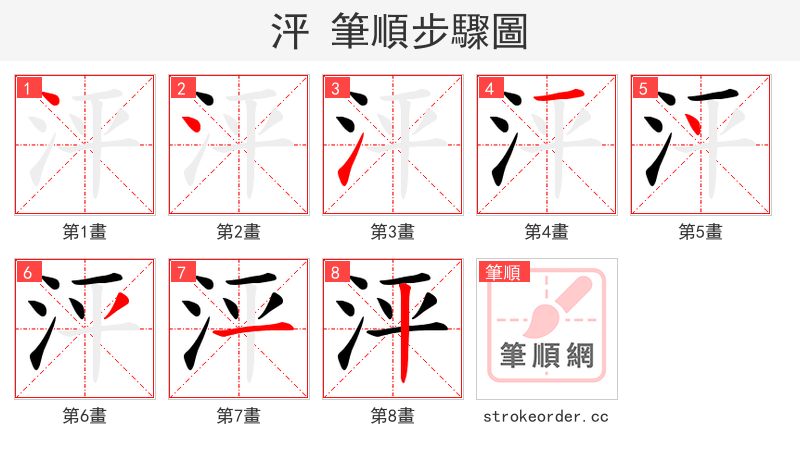 泙 筆順步驟圖

1 第1畫
2 第2畫
3 第3畫
4 第4畫
5 第5畫
6 第6畫
7 第7畫
8 第8畫

筆順
筆順網
strokeorder.cc