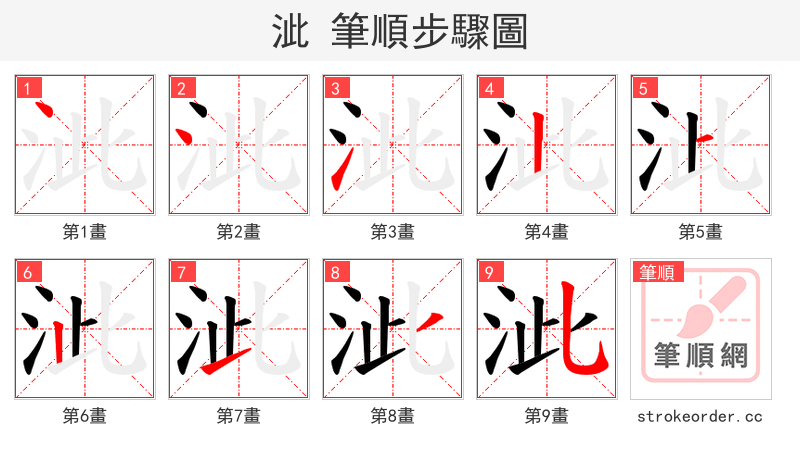 泚 筆順步驟圖

1
第1畫

2
第2畫

3
第3畫

4
第4畫

5
第5畫

6
第6畫

7
第7畫

8
第8畫

9
第9畫

筆順
筆順網
strokeorder.cc